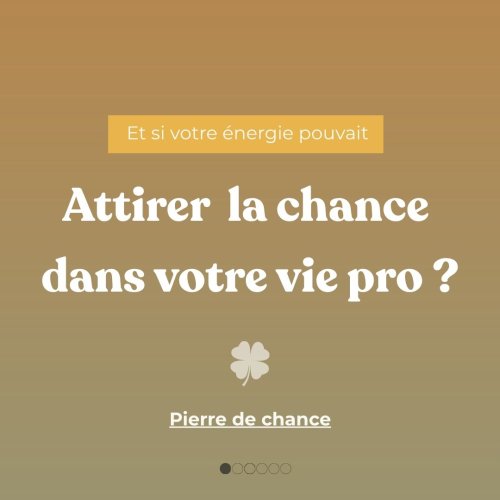 Et si votre énergie pouvait

Attirer la chance dans votre vie pro ?

Pierre de chance