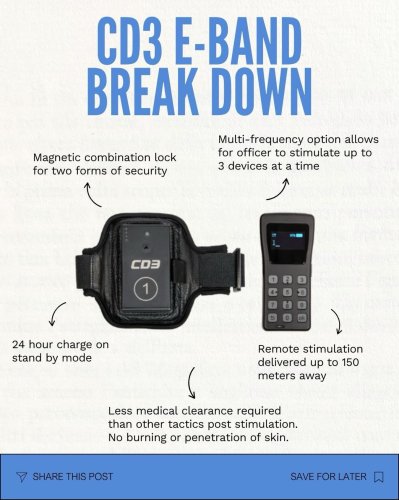 CD3 E-BAND BREAK DOWN

Magnetic combination lock for two forms of security

Multi-frequency option allows for officer to stimulate up to 3 devices at a time

CD3

1

24 hour charge on stand by mode

Remote stimulation delivered up to 150 meters away

Less medical clearance required than other tactics post stimulation. No burning or penetration of skin.

SHARE THIS POST

SAVE FOR LATER