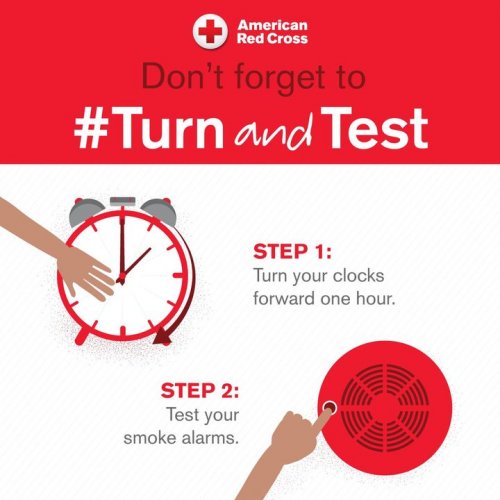 American Red Cross

Don't forget to

#Turn and Test

STEP 1:
Turn your clocks forward one hour.

STEP 2:
Test your smoke alarms.