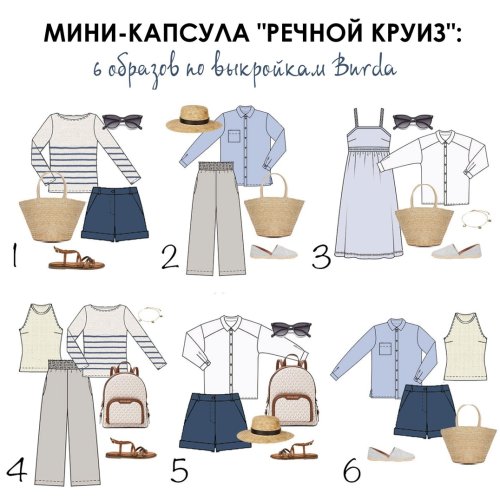 МИНИ-КАПСУЛА "РЕЧНОЙ КРУИЗ":
6 образов по выкройкам Burda

1

2

3

4

5

6