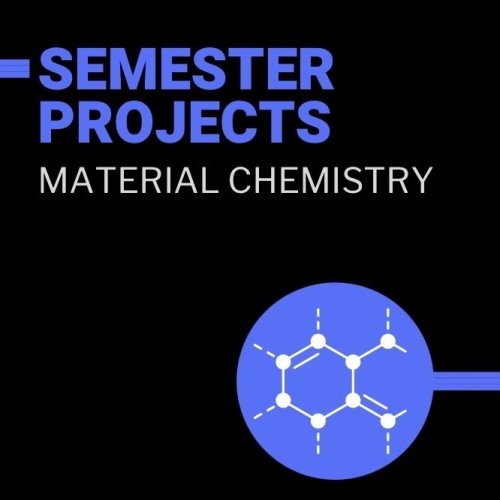 SEMESTER PROJECTS
MATERIAL CHEMISTRY